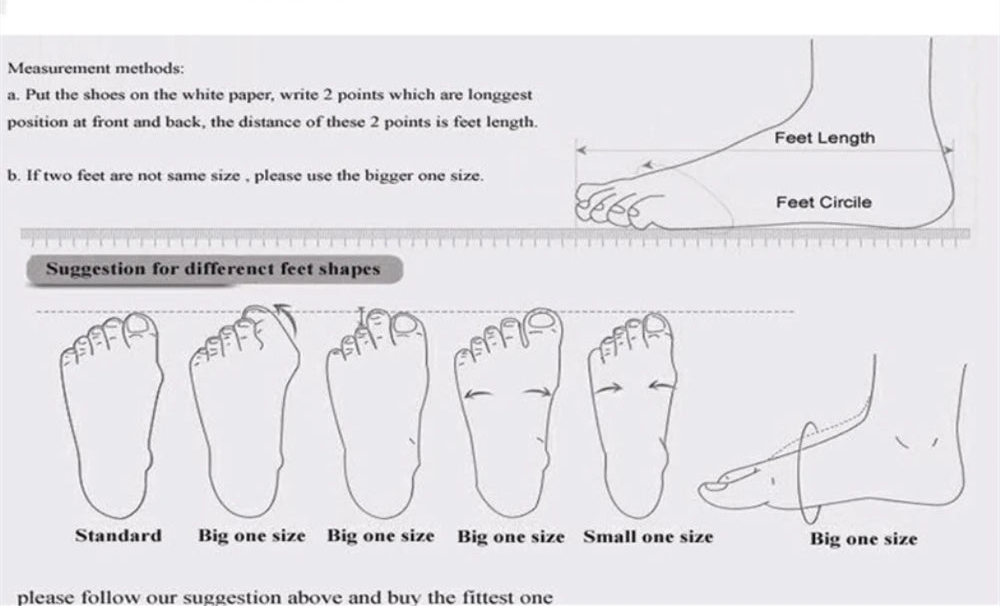 Measurement methods:
a. Put the shoes on the white paper, write 2 points which are longgest position at front and back, the distance of these 2 points is feet length.

b. If two feet are not same size , please use the bigger one size.

Feet Length

Feet Circile

Suggestion for differenct feet shapes

Standard Big one size Big one size Big one size Small one size Big one size

please follow our suggestion above and buy the fittest one