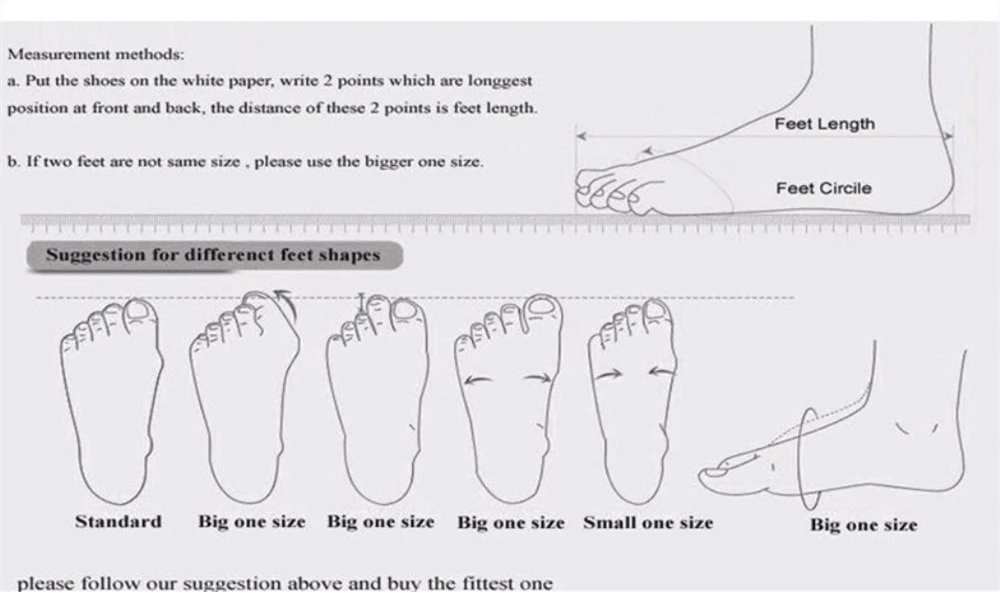 Measurement methods:
a. Put the shoes on the white paper, write 2 points which are longgest position at front and back, the distance of these 2 points is feet length.

b. If two feet are not same size , please use the bigger one size.

Feet Length

Feet Circile

Suggestion for differenct feet shapes

Standard Big one size Big one size Big one size Small one size Big one size

please follow our suggestion above and buy the fittest one