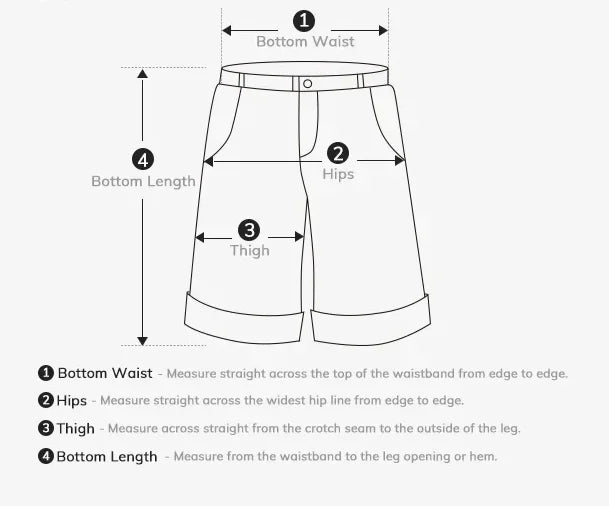 1
Bottom Waist

4
Bottom Length

2
Hips

3
Thigh

1 Bottom Waist - Measure straight across the top of the waistband from edge to edge.

2 Hips - Measure straight across the widest hip line from edge to edge.

3 Thigh - Measure across straight from the crotch seam to the outside of the leg.

4 Bottom Length - Measure from the waistband to the leg opening or hem.