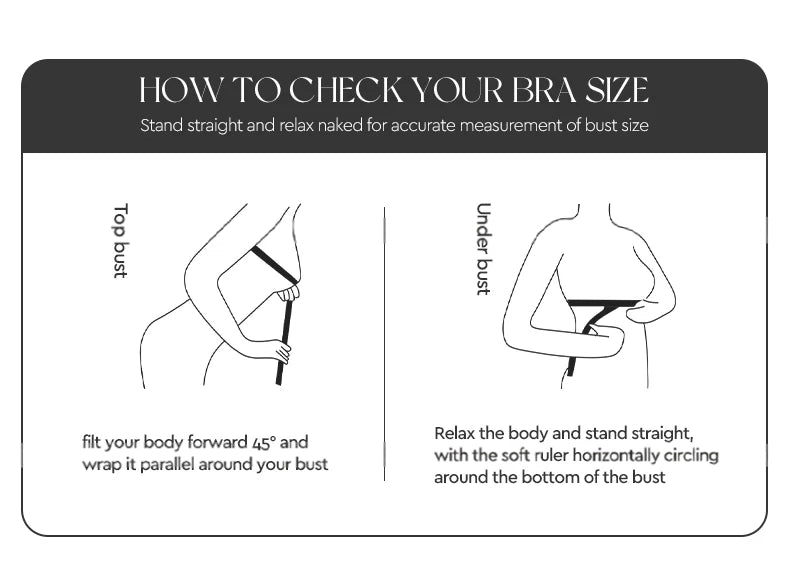 HOW TO CHECK YOUR BRA SIZE

Stand straight and relax naked for accurate measurement of bust size

Top bust

filt your body forward 45° and wrap it parallel around your bust

Under bust

Relax the body and stand straight, with the soft ruler horizontally circling around the bottom of the bust