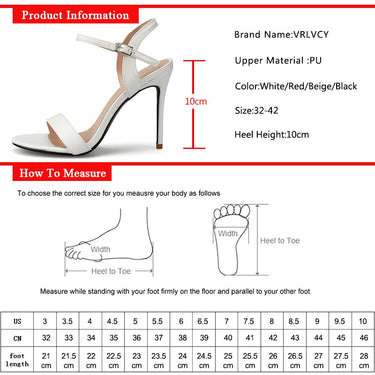 Product Information

10cm

Brand Name:VRLVCY

Upper Material :PU

Color:White/Red/Beige/Black

Size:32-42

Heel Height:10cm

How To Measure

To choose the correct size for you meausre your body as follows

Width

Heel to Toe

Width

Heel to Toe

Measure while standing with your foot firmly on the floor and parallel to your other foot.

| US | 3 | 3.5 | 4 | 4.5 | 5 | 5.5 | 6 | 6.5 | 7 | 7.5 | 8 | 8.5 | 9 | 9.5 | 10 |
|---|---|---|---|---|---|---|---|---|---|---|---|---|---|---|---|
| CN | 32 | 33 | 34 | 35 | 36 | 37 | 38 | 39 | 40 | 41 | 42 | 43 | 44 | 45 | 46 |
| foot length | 21 cm | 21.5 cm | 22 cm | 22.5 cm | 23 cm | 23.5 cm | 24 cm | 24.5 cm | 25 cm | 25.5 cm | 26 cm | 26.5 cm | 27 cm | 27.5 cm | 28 cm |