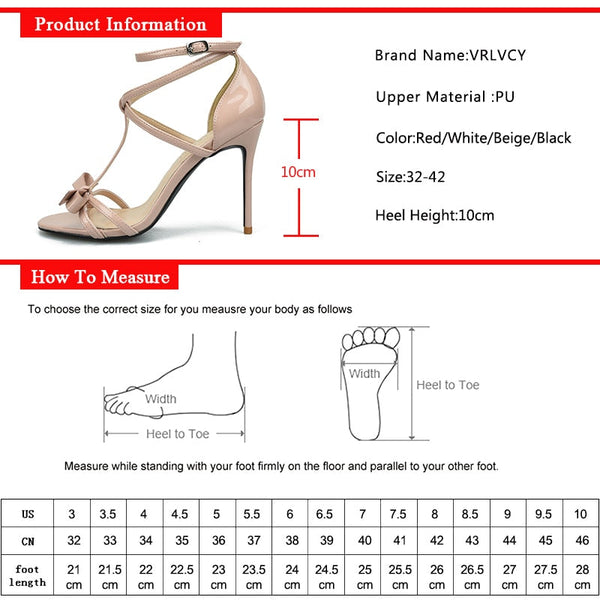 Product Information

10cm

Brand Name:VRLVCY

Upper Material :PU

Color:Red/White/Beige/Black

Size:32-42

Heel Height:10cm

How To Measure

To choose the correct size for you meausre your body as follows

Width

Heel to Toe

Width

Heel to Toe

Measure while standing with your foot firmly on the floor and parallel to your other foot.

| US | 3 | 3.5 | 4 | 4.5 | 5 | 5.5 | 6 | 6.5 | 7 | 7.5 | 8 | 8.5 | 9 | 9.5 | 10 |
|---|---|---|---|---|---|---|---|---|---|---|---|---|---|---|---|
| CN | 32 | 33 | 34 | 35 | 36 | 37 | 38 | 39 | 40 | 41 | 42 | 43 | 44 | 45 | 46 |
| foot length | 21 cm | 21.5 cm | 22 cm | 22.5 cm | 23 cm | 23.5 cm | 24 cm | 24.5 cm | 25 cm | 25.5 cm | 26 cm | 26.5 cm | 27 cm | 27.5 cm | 28 cm |