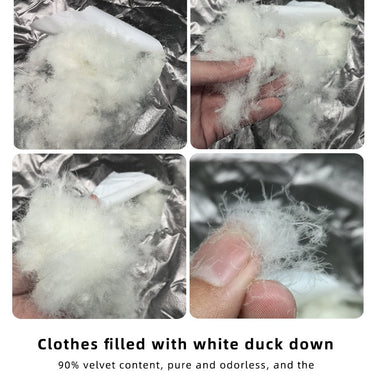 Clothes filled with white duck down

90% velvet content, pure and odorless, and the